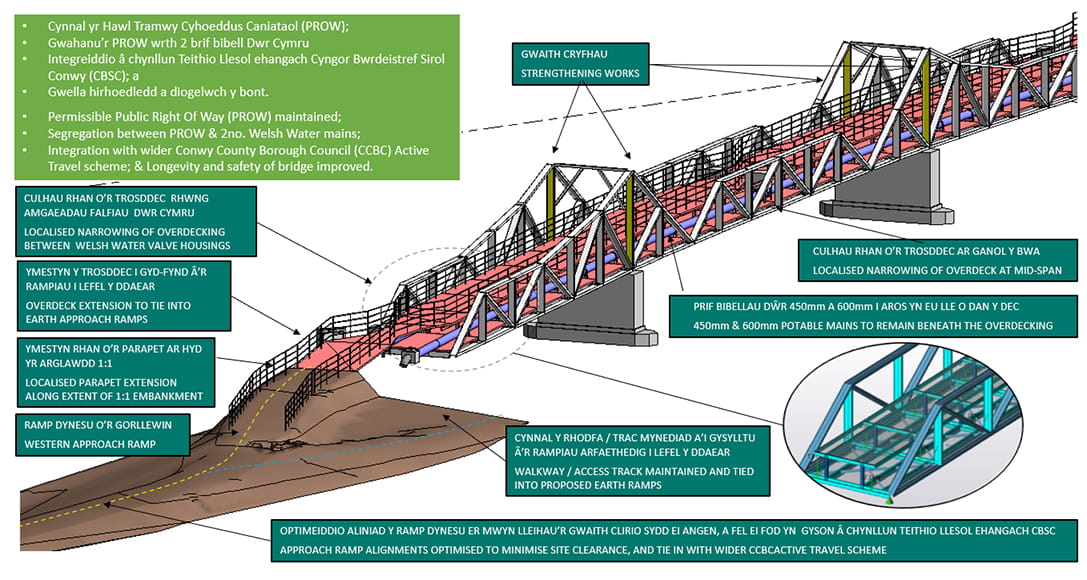 • Cynnal yr Hawl Tramwy Cyhoeddus Caniataol (PROW);
• Gwahanu'r PROW wrth 2 brif bibell Dwr Cymru
• Integreiddio â chynllun Teithio Llesol ehangach Cyngor Bwrdeistref Sirol Conwy (CBSC); a
• Gwella hirhoedledd a diogelwch y bont.

• Permissible Public Right Of Way (PROW) maintained;
• Segregation between PROW & 2no. Welsh Water mains;
• Integration with wider Conwy County Borough Council (CCBC) Active Travel scheme; & Longevity and safety of bridge improved.

GWAITH CRYFHAU
STRENGTHENING WORKS

CULHAU RHAN O'R TROSDDEC RHWNG AMGAEADAU FALFIAU DWR CYMRU
LOCALISED NARROWING OF OVERDECKING BETWEEN WELSH WATER VALVE HOUSINGS

YMESTYN Y TROSDDEC I GYD-FYND Â'R RAMPIAU I LEFEL Y DDAEAR
OVERDECK EXTENSION TO TIE INTO EARTH APPROACH RAMPS

YMESTYN RHAN O'R PARAPET AR HYD YR ARGLAWDD 1:1
LOCALISED PARAPET EXTENSION ALONG EXTENT OF 1:1 EMBANKMENT

RAMP DYNESU O'R GORLLEWIN
WESTERN APPROACH RAMP

CULHAU RHAN O'R TROSDDEC AR GANOL Y BWA
LOCALISED NARROWING OF OVERDECK AT MID-SPAN

PRIF BIBELLAU DŴR 450mm A 600mm I AROS YN EU LLE O DAN Y DEC
450mm & 600mm POTABLE MAINS TO REMAIN BENEATH THE OVERDECKING

CYNNAL Y RHODFA / TRAC MYNEDIAD A'I GYSYLLTU Â'R RAMPIAU ARFAETHEDIG I LEFEL Y DDAEAR
WALKWAY / ACCESS TRACK MAINTAINED AND TIED INTO PROPOSED EARTH RAMPS

OPTIMEIDDIO ALINIAD Y RAMP DYNESU ER MWYN LLEIHAU'R GWAITH CLIRIO SYDD EI ANGEN, A FEL EI FOD YN GYSON Â CHYNLLUN TEITHIO LLESOL EHANGACH CBSC
APPROACH RAMP ALIGNMENTS OPTIMISED TO MINIMISE SITE CLEARANCE, AND TIE IN WITH WIDER CCBCACTIVE TRAVEL SCHEME